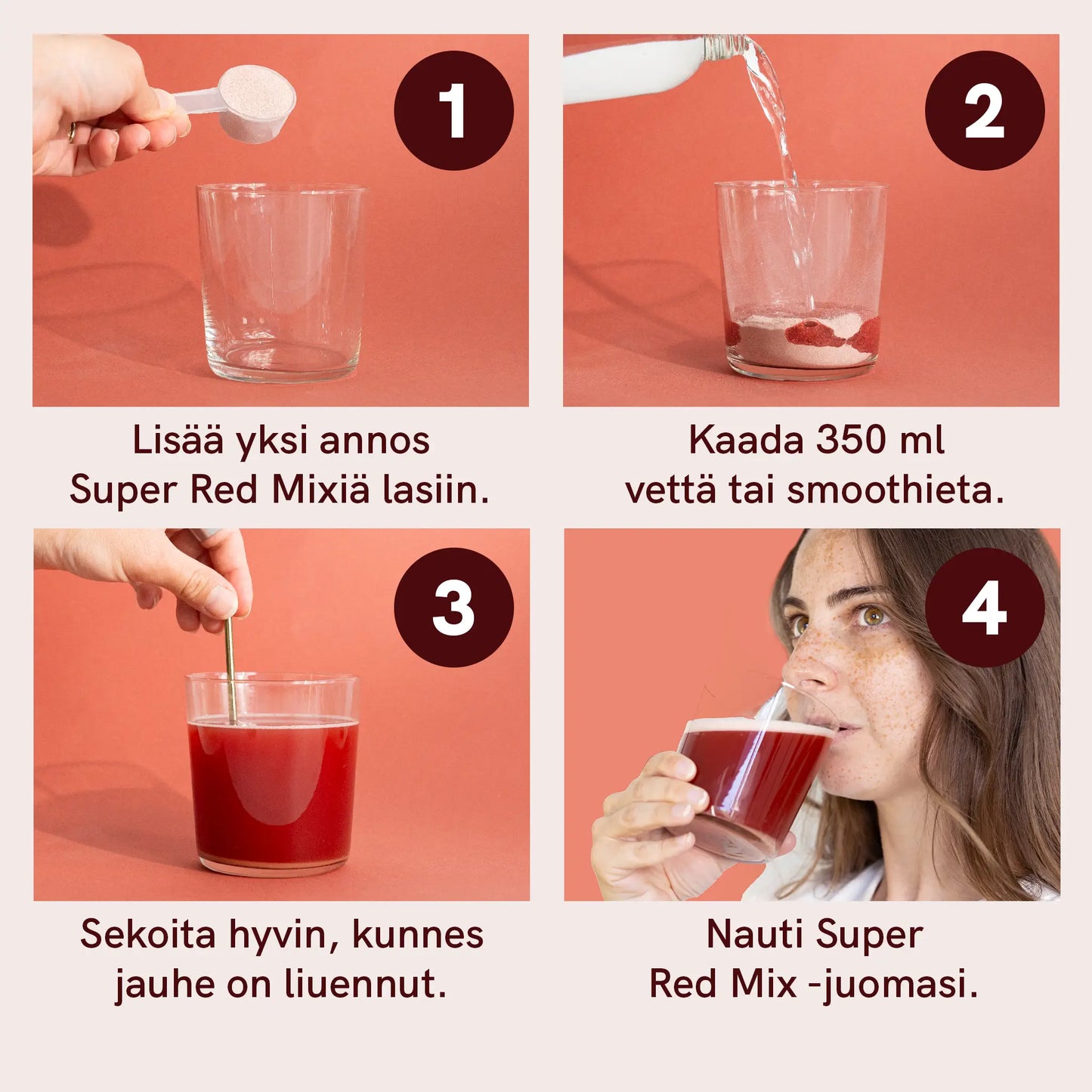 1

Lisää yksi annos Super Red Mixiä lasiin.

2

Kaada 350 ml vettä tai smoothieta.

3

Sekoita hyvin, kunnes jauhe on liuennut.

4

Nauti Super Red Mix -juomasi.